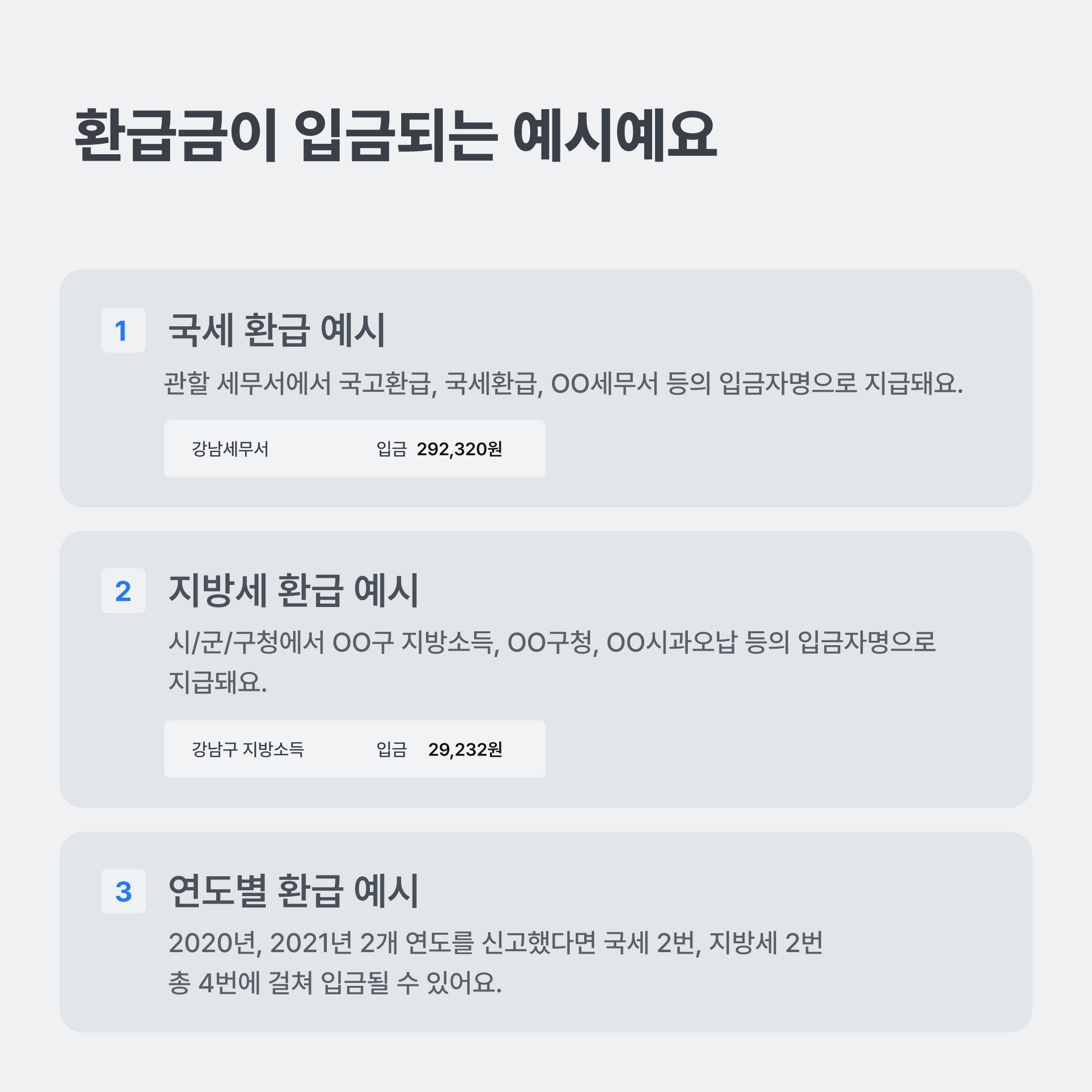 환급금이 입금되는 예시예요

1 국세 환급 예시

관할 세무서에서 국고환급, 국세환급, OO세무서 등의 입금자명으로 지급돼요.

강남세무서 입금 292,320원

2 지방세 환급 예시

시/군/구청에서 OO구 지방소득, OO구청, OO시과오납 등의 입금자명으로 지급돼요.

강남구 지방소득 입금 29,232원

3 연도별 환급 예시

2020년, 2021년 2개 연도를 신고했다면 국세 2번, 지방세 2번 총 4번에 걸쳐 입금될 수 있어요.